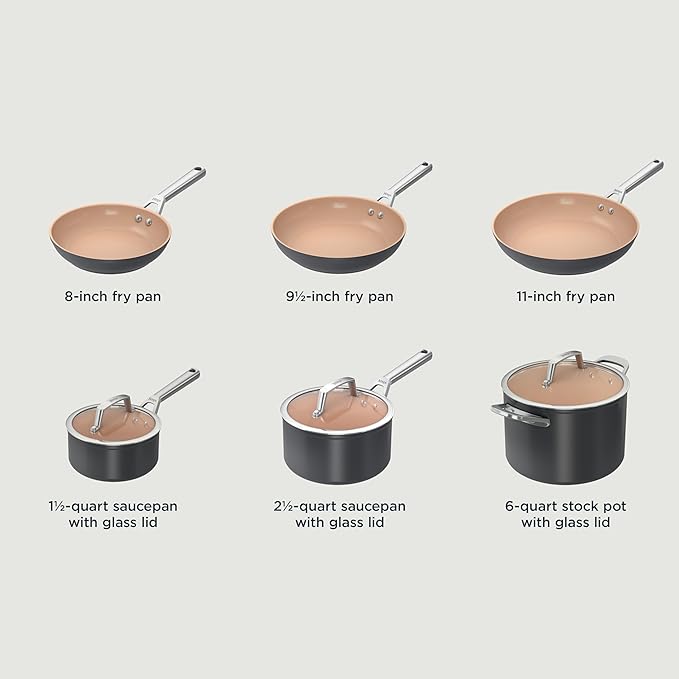 8-inch fry pan

9½-inch fry pan

11-inch fry pan

1½-quart saucepan with glass lid

2½-quart saucepan with glass lid

6-quart stock pot with glass lid