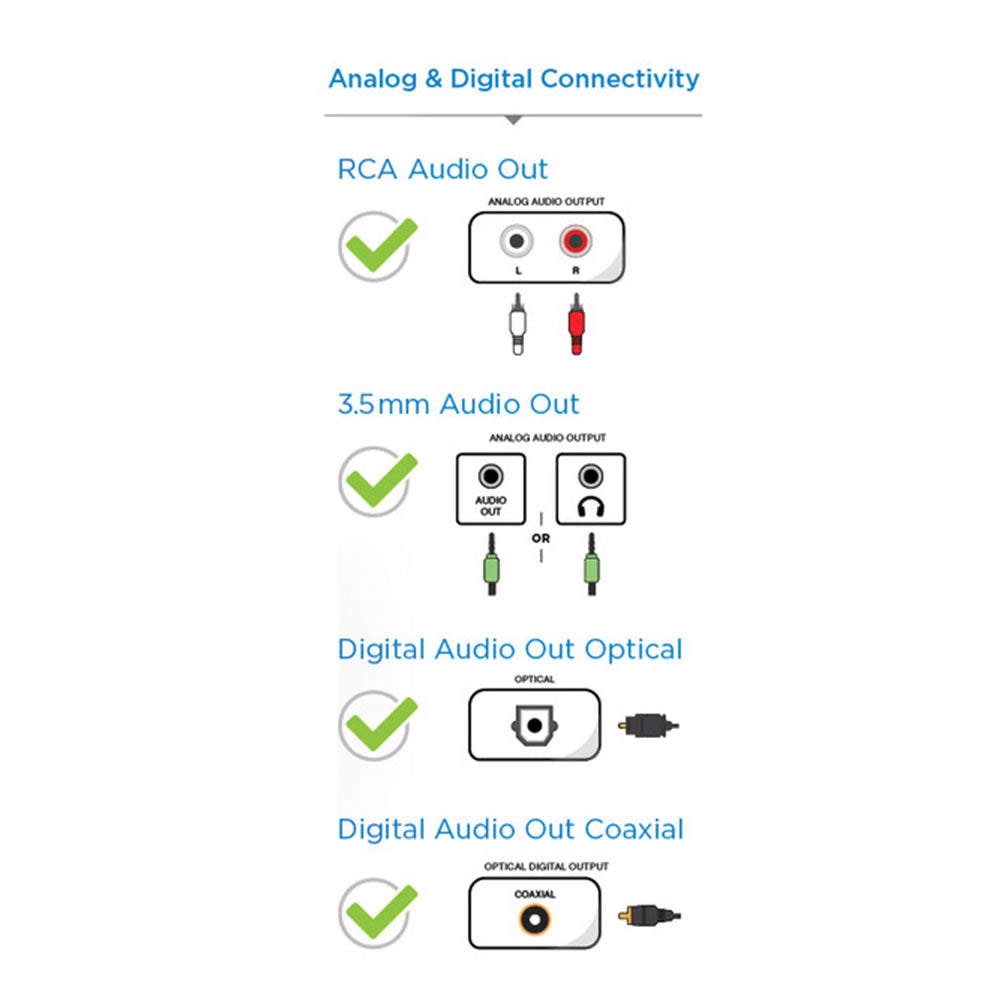 Analog & Digital Connectivity

RCA Audio Out

ANALOG AUDIO OUTPUT

L R

3.5mm Audio Out

ANALOG AUDIO OUTPUT

AUDIO OUT

OR

Digital Audio Out Optical

OPTICAL

Digital Audio Out Coaxial

OPTICAL DIGITAL OUTPUT

COAXIAL