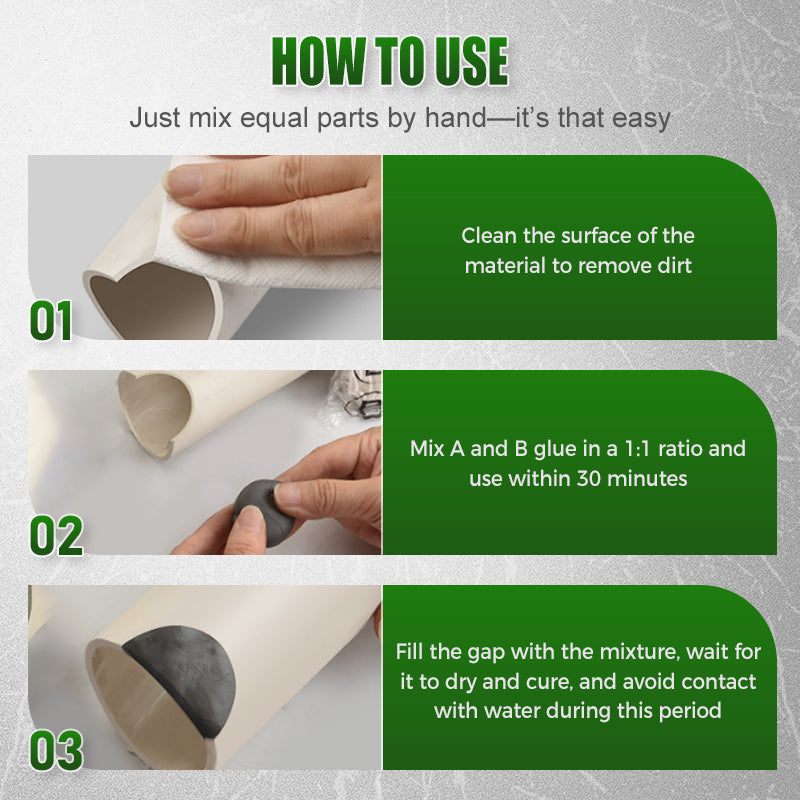 HOW TO USE

Just mix equal parts by hand—it's that easy

01

Clean the surface of the material to remove dirt

02

Mix A and B glue in a 1:1 ratio and use within 30 minutes

03

Fill the gap with the mixture, wait for it to dry and cure, and avoid contact with water during this period